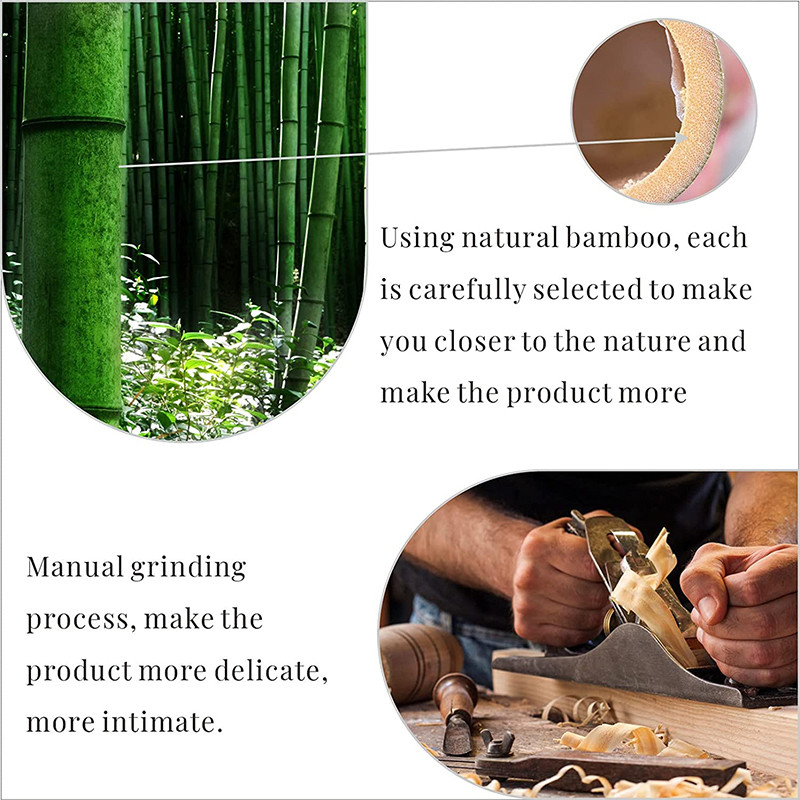 Using natural bamboo, each is carefully selected to make you closer to the nature and make the product more

Manual grinding process, make the product more delicate, more intimate.